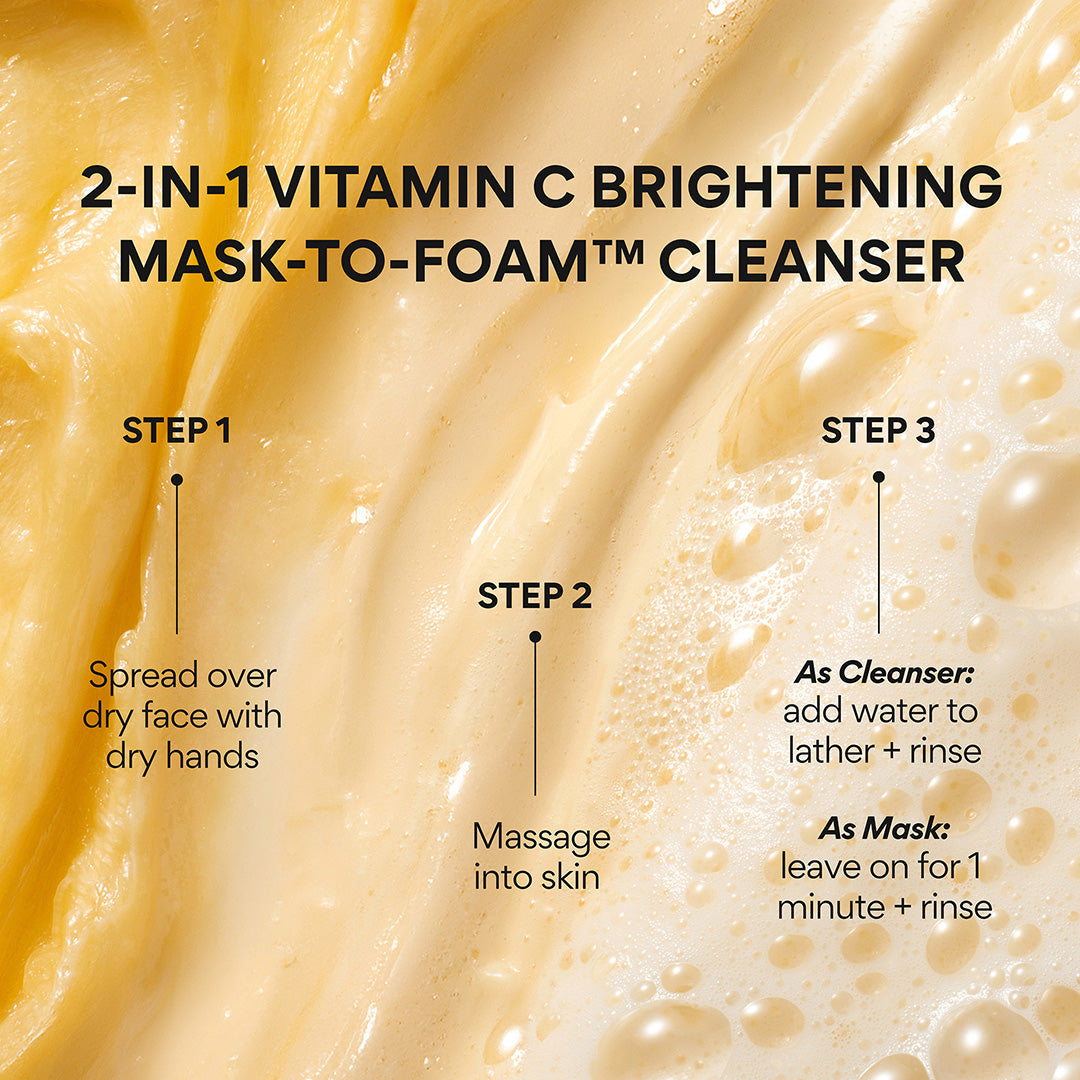 2-IN-1 VITAMIN C BRIGHTENING MASK-TO-FOAM™ CLEANSER

STEP 1

Spread over dry face with dry hands

STEP 2

Massage into skin

STEP 3

As Cleanser: add water to lather + rinse

As Mask: leave on for 1 minute + rinse